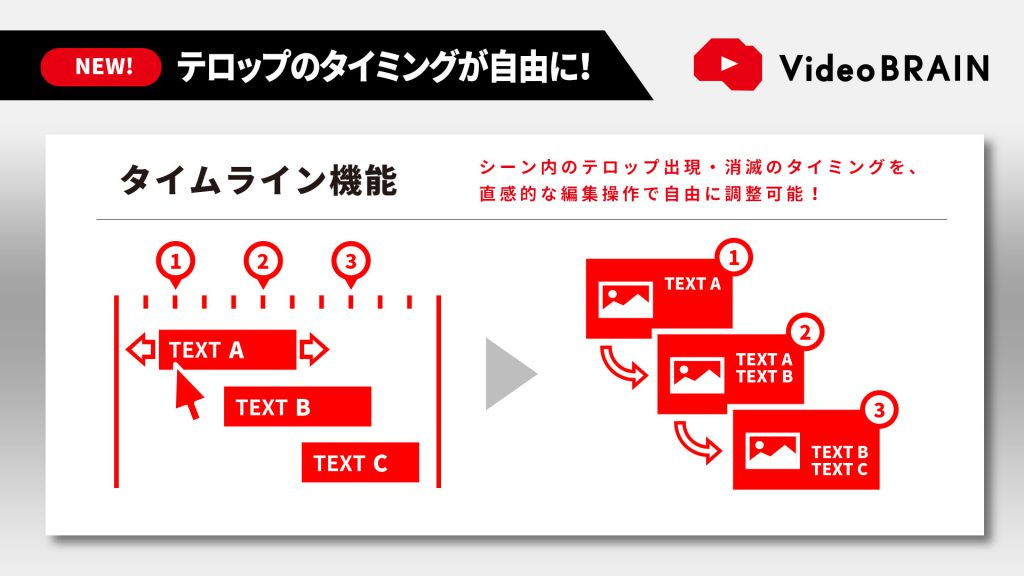 NEW! テロップのタイミングが自由に!

Video BRAIN

タイムライン機能

シーン内のテロップ出現・消滅のタイミングを、直感的な編集操作で自由に調整可能!

1 2 3

TEXT A

TEXT B

TEXT C

1
TEXT A

2
TEXT A
TEXT B

3
TEXT B
TEXT C